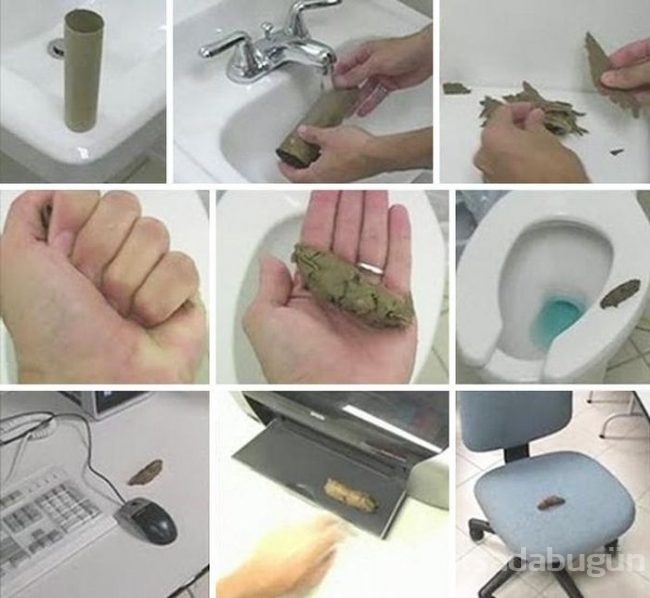 dabugün